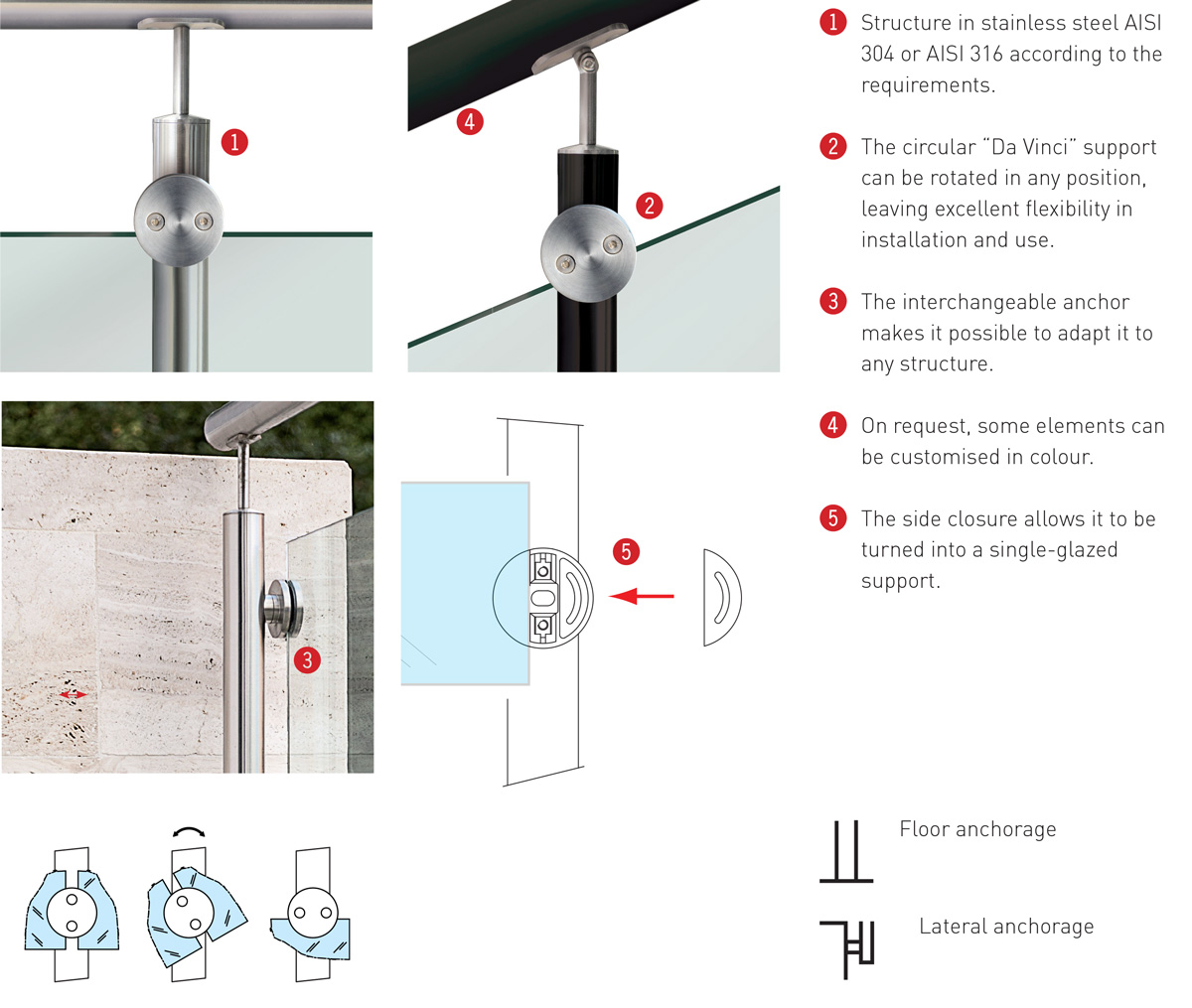 1

4

2

3

5

1 Structure in stainless steel AISI 304 or AISI 316 according to the requirements.

2 The circular "Da Vinci" support can be rotated in any position, leaving excellent flexibility in installation and use.

3 The interchangeable anchor makes it possible to adapt it to any structure.

4 On request, some elements can be customised in colour.

5 The side closure allows it to be turned into a single-glazed support.

Floor anchorage

Lateral anchorage